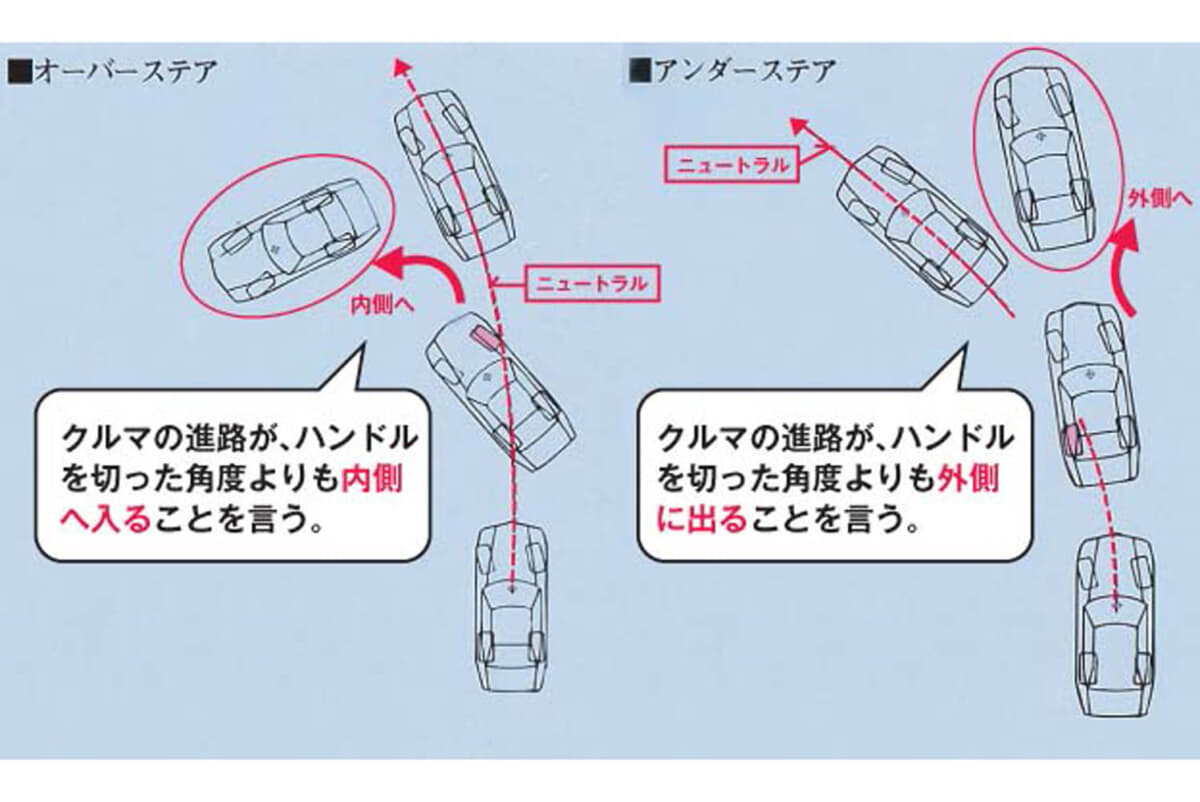 ■オーバーステア

ニュートラル

内側へ

クルマの進路が、ハンドルを切った角度よりも内側へ入ることを言う。

■アンダーステア

ニュートラル

外側へ

クルマの進路が、ハンドルを切った角度よりも外側に出ることを言う。