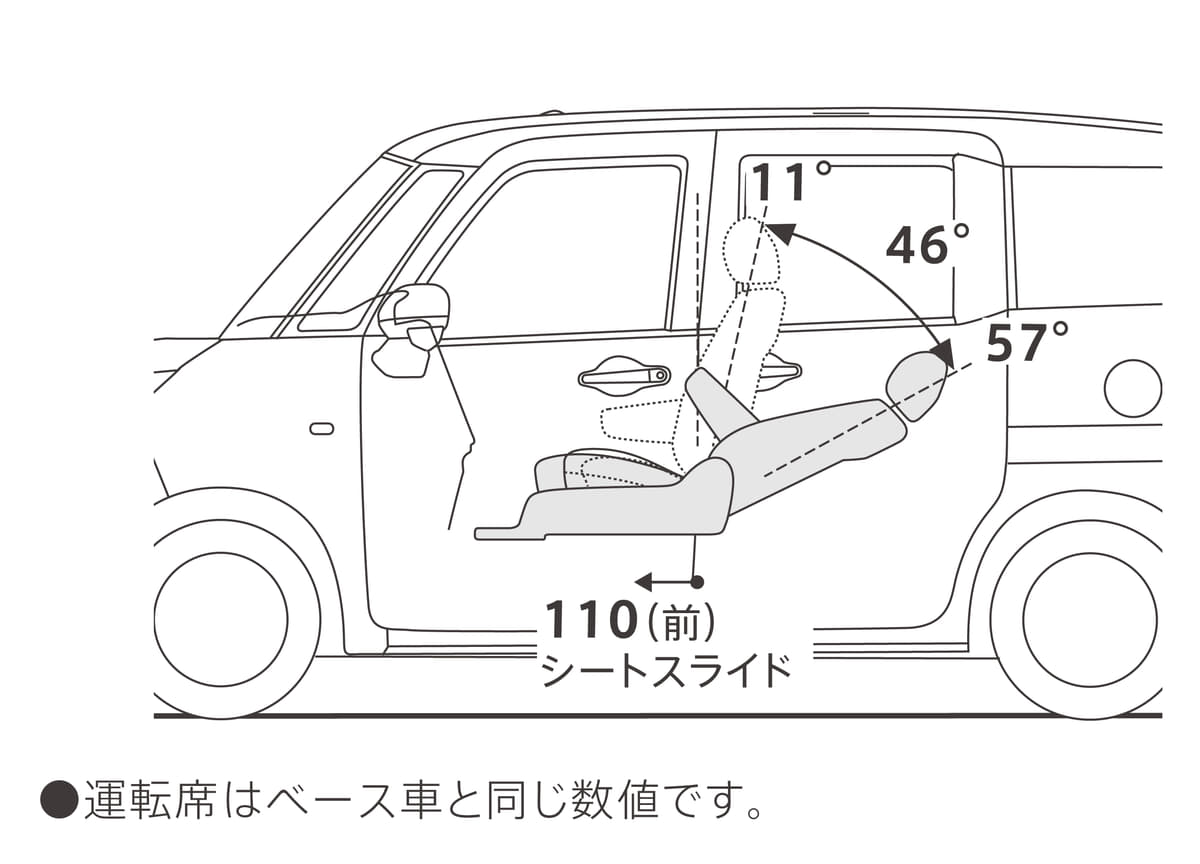 11°

46°

57°

110(前)
シートスライド

●運転席はベース車と同じ数値です。