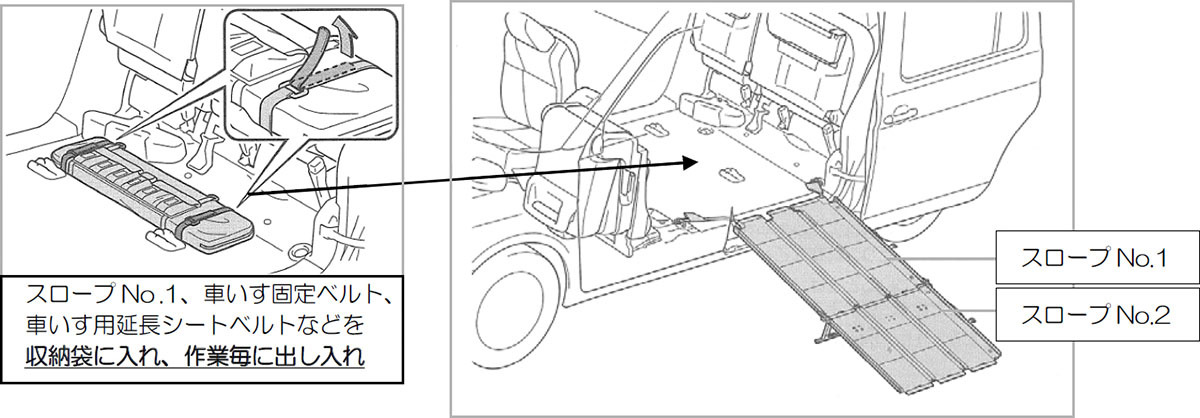 スロープ No.1、車いす固定ベルト、車いす用延長シートベルトなどを収納袋に入れ、作業毎に出し入れ

スロープ No.1

スロープ No.2